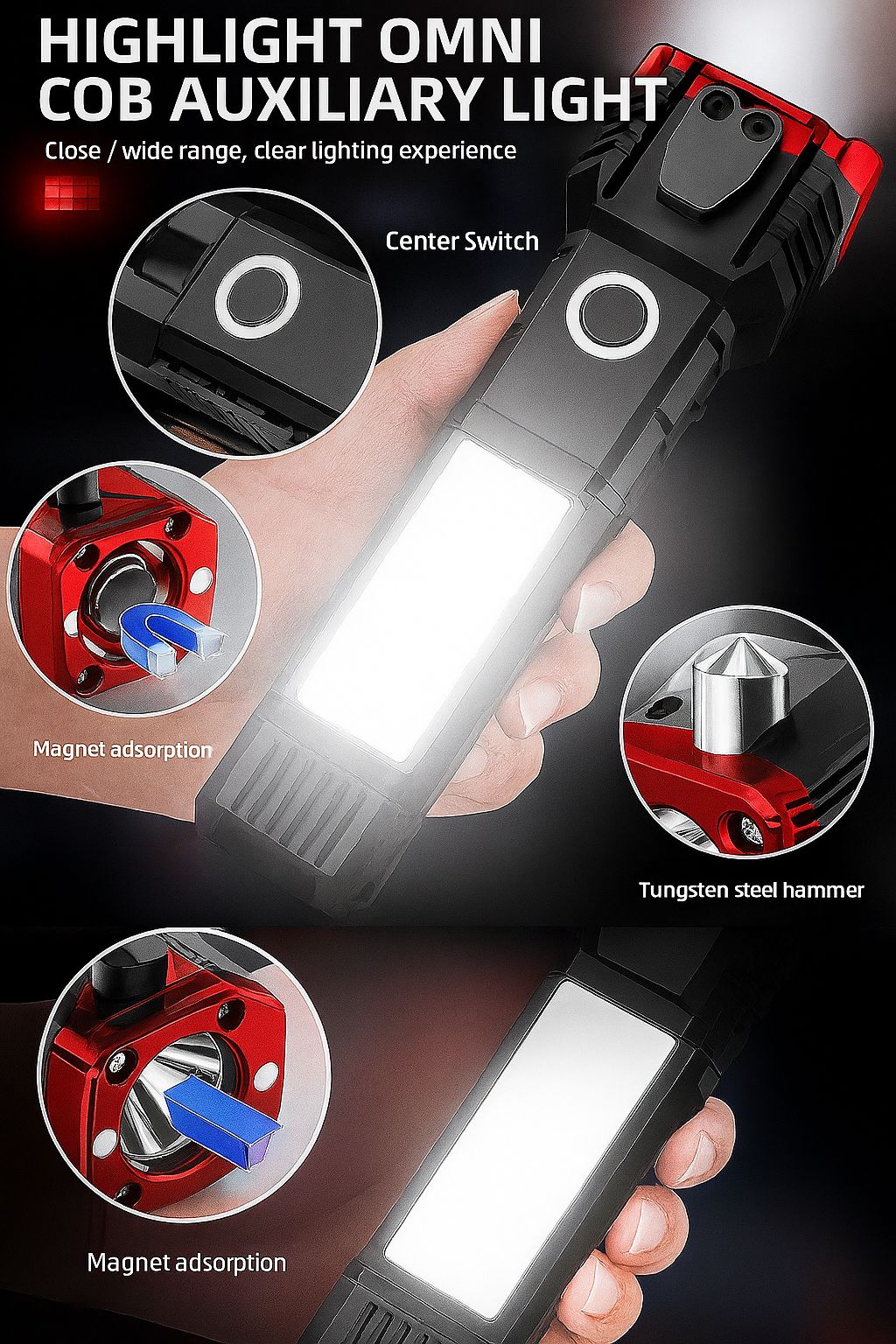 HIGHLIGHT OMNI
COB AUXILIARY LIGHT

Close / wide range, clear lighting experience

Center Switch

Magnet adsorption

Tungsten steel hammer

Magnet adsorption