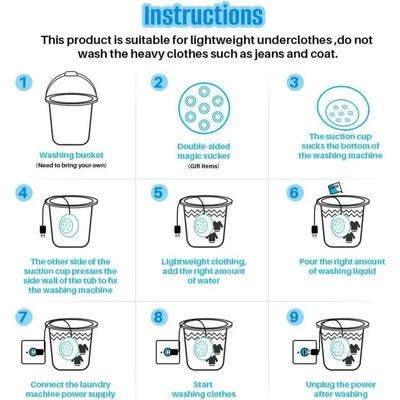 Instructions

This product is suitable for lightweight underclothes ,do not wash the heavy clothes such as jeans and coat.

1
Washing bucket
(Need to bring your own)

2
Double-sided magic sucker
(Gift items)

3
The suction cup sucks the bottom of the washing machine

4
The other side of the suction cup presses the side wall of the tub to fix the washing machine

5
Lightweight clothing, add the right amount of water

6
Pour the right amount of washing liquid

7
Connect the laundry machine power supply

8
Start washing clothes

9
Unplug the power after washing